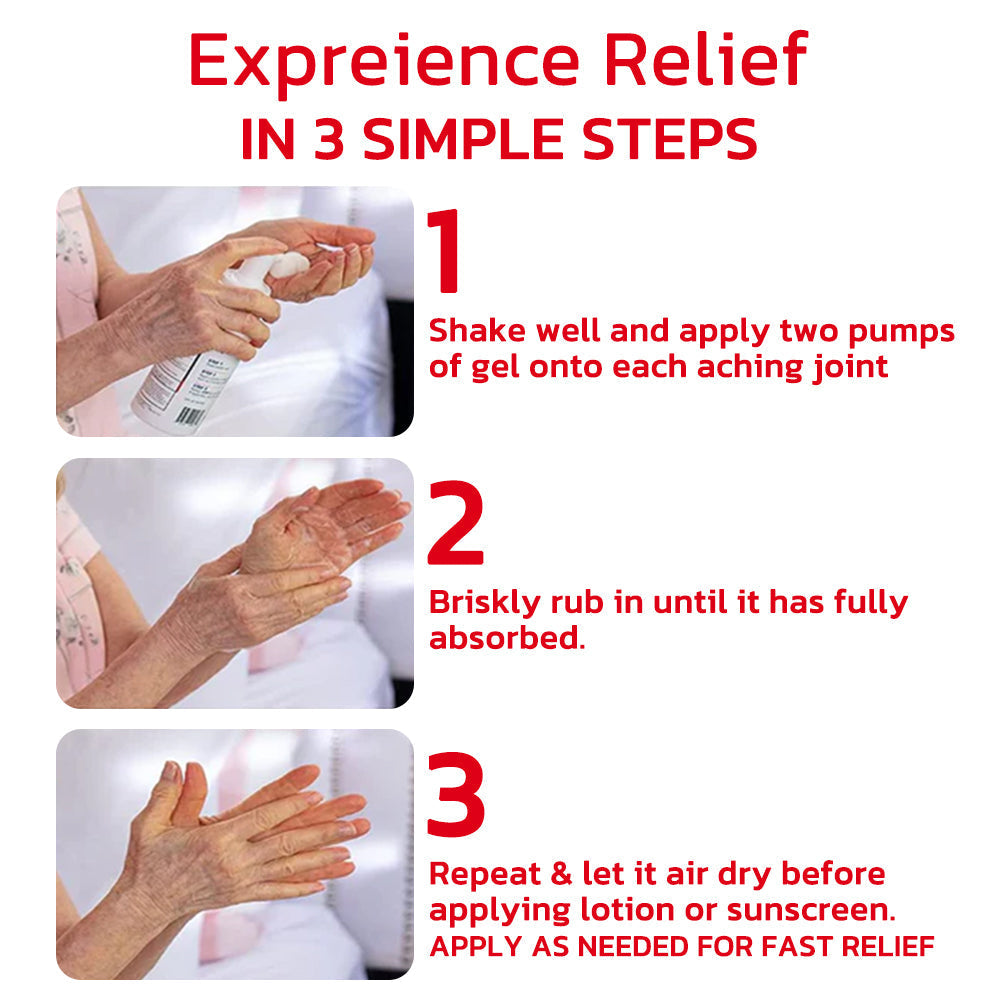 Expreience Relief
IN 3 SIMPLE STEPS

1
Shake well and apply two pumps of gel onto each aching joint

2
Briskly rub in until it has fully absorbed.

3
Repeat & let it air dry before applying lotion or sunscreen.
APPLY AS NEEDED FOR FAST RELIEF