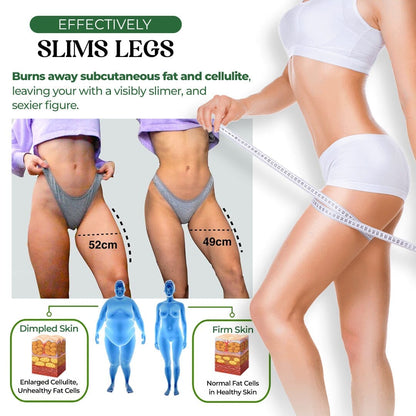 EFFECTIVELY
SLIMS LEGS

Burns away subcutaneous fat and cellulite, leaving your with a visibly slimer, and sexier figure.

52cm

49cm

Dimpled Skin

Enlarged Cellulite, Unhealthy Fat Cells

Firm Skin

Normal Fat Cells in Healthy Skin