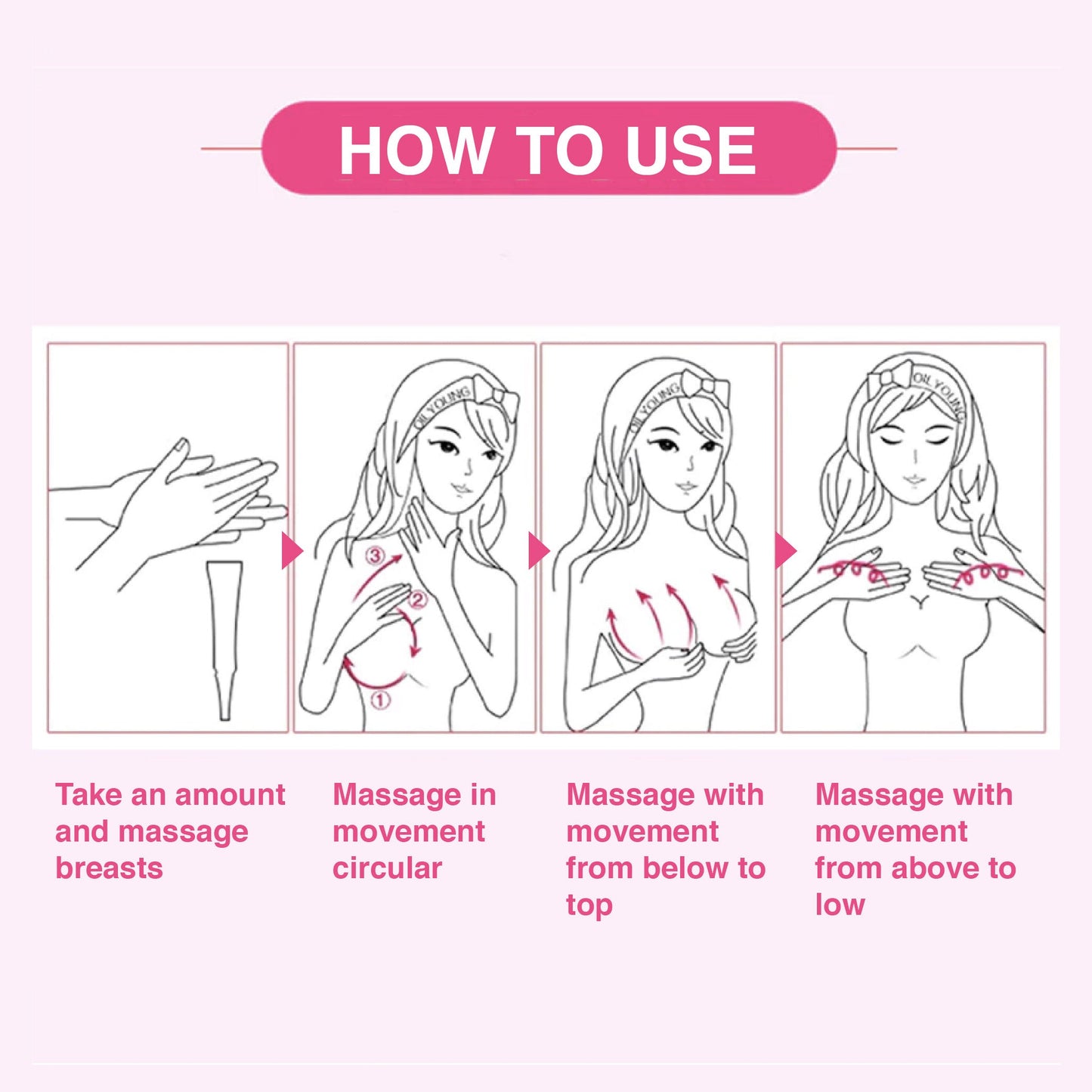 HOW TO USE

OILYOUNG

③
②
①

OILYOUNG

OILYOUNG

Take an amount and massage breasts

Massage in movement circular

Massage with movement from below to top

Massage with movement from above to low