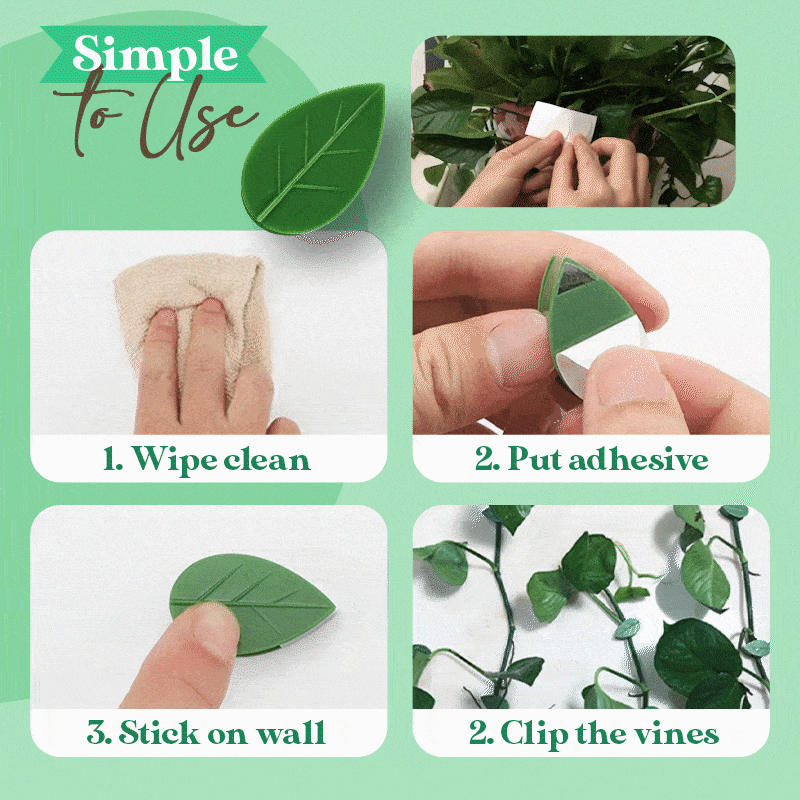 Simple
to Use

1. Wipe clean

2. Put adhesive

3. Stick on wall

2. Clip the vines