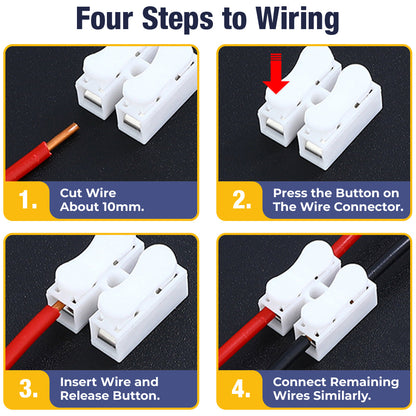 Four Steps to Wiring

1. Cut Wire About 10mm.

2. Press the Button on The Wire Connector.

3. Insert Wire and Release Button.

4. Connect Remaining Wires Similarly.