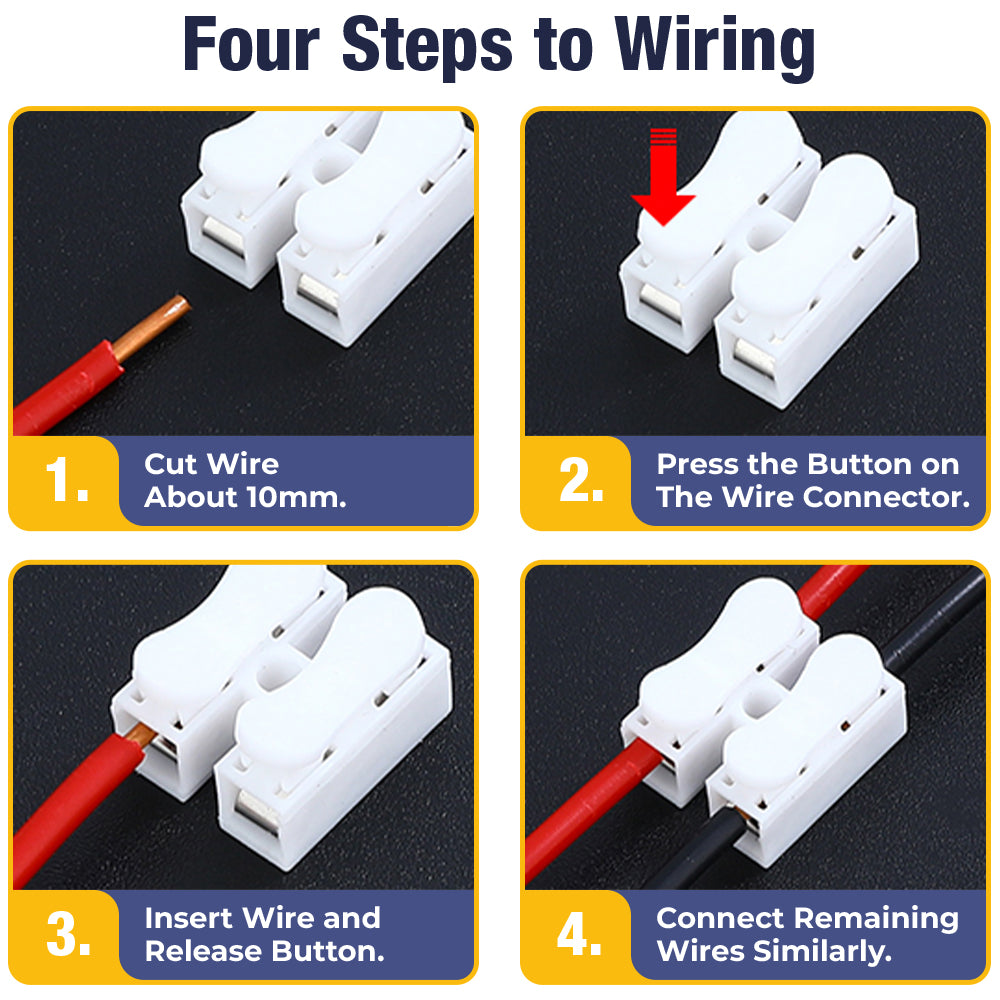 Four Steps to Wiring

1. Cut Wire About 10mm.

2. Press the Button on The Wire Connector.

3. Insert Wire and Release Button.

4. Connect Remaining Wires Similarly.